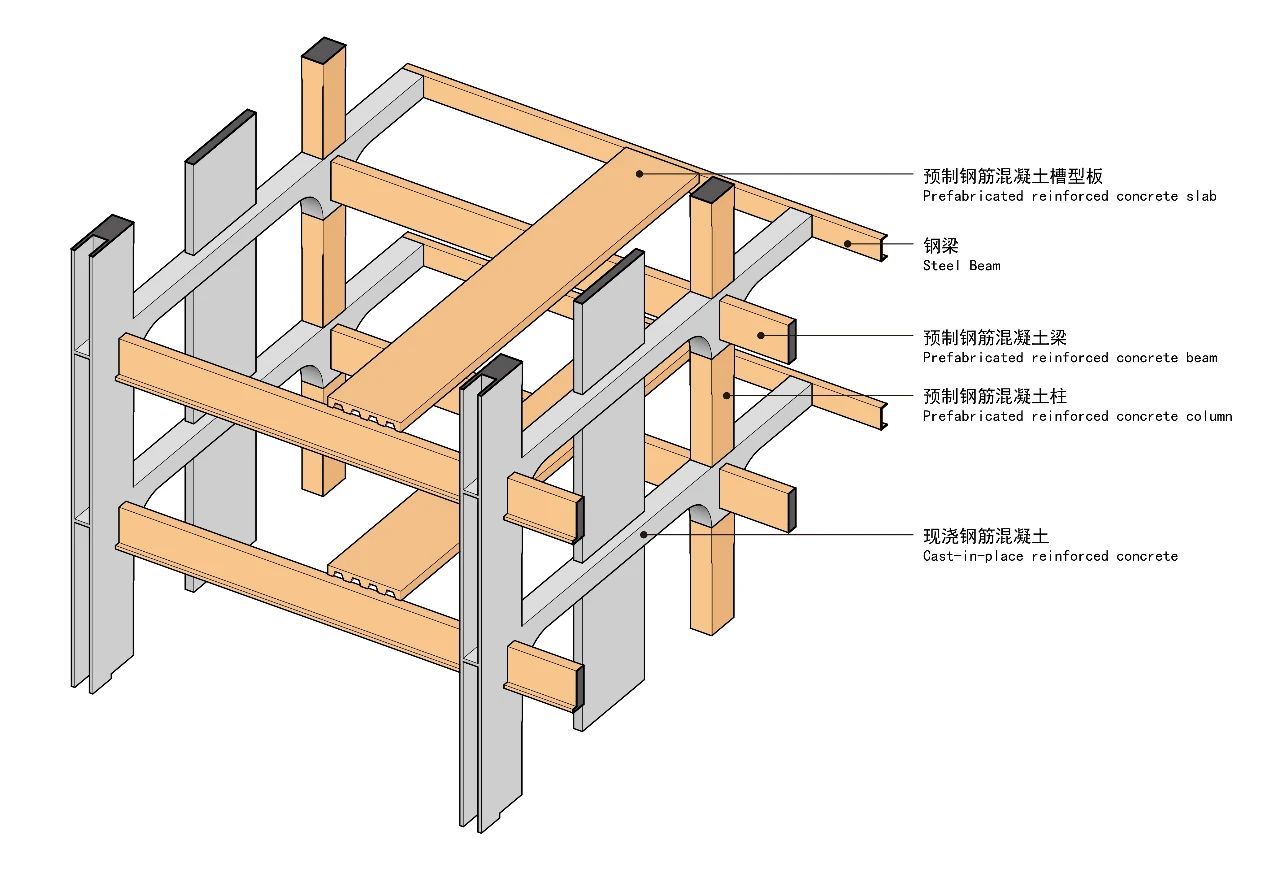 预制钢筋混凝土槽型板
Prefabricated reinforced concrete slab

钢梁
Steel Beam

预制钢筋混凝土梁
Prefabricated reinforced concrete beam

预制钢筋混凝土柱
Prefabricated reinforced concrete column

现浇钢筋混凝土
Cast-in-place reinforced concrete