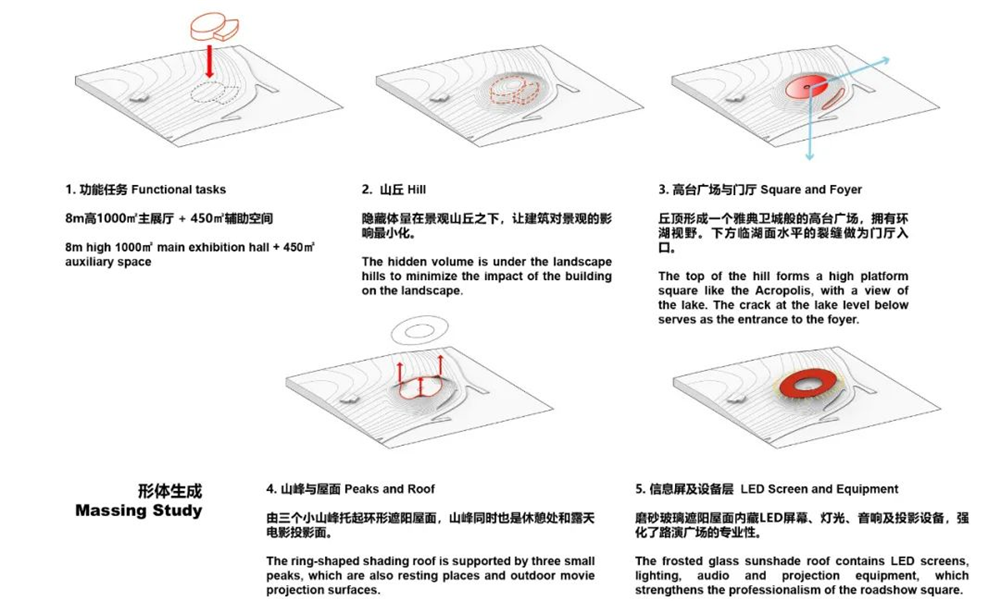 1. 功能任务 Functional tasks

8m高1000㎡主展厅 + 450㎡辅助空间

8m high 1000㎡ main exhibition hall + 450㎡ auxiliary space

2. 山丘 Hill

隐藏体量在景观山丘之下，让建筑对景观的影响最小化。

The hidden volume is under the landscape hills to minimize the impact of the building on the landscape.

3. 高台广场与门厅 Square and Foyer

丘顶形成一个雅典卫城般的高台广场，拥有环湖视野。下方临湖面水平的裂缝做为门厅入口。

The top of the hill forms a high platform square like the Acropolis, with a view of the lake. The crack at the lake level below serves as the entrance to the foyer.

形体生成
Massing Study

4. 山峰与屋面 Peaks and Roof

由三个小山峰托起环形遮阳屋面，山峰同时也是休憩处和露天电影投影面。

The ring-shaped shading roof is supported by three small peaks, which are also resting places and outdoor movie projection surfaces.

5. 信息屏及设备层 LED Screen and Equipment

磨砂玻璃遮阳屋面内藏LED屏幕、灯光、音响及投影设备，强化了路演广场的专业性。

The frosted glass sunshade roof contains LED screens, lighting, audio and projection equipment, which strengthens the professionalism of the roadshow square.